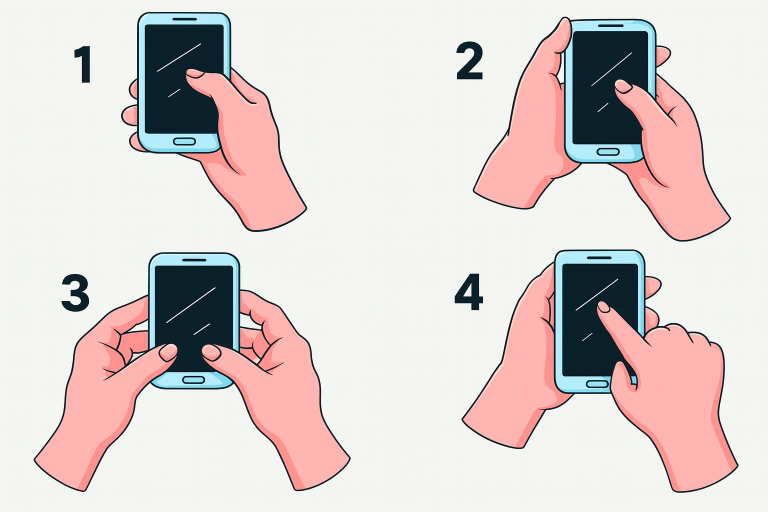 1

2

3

4